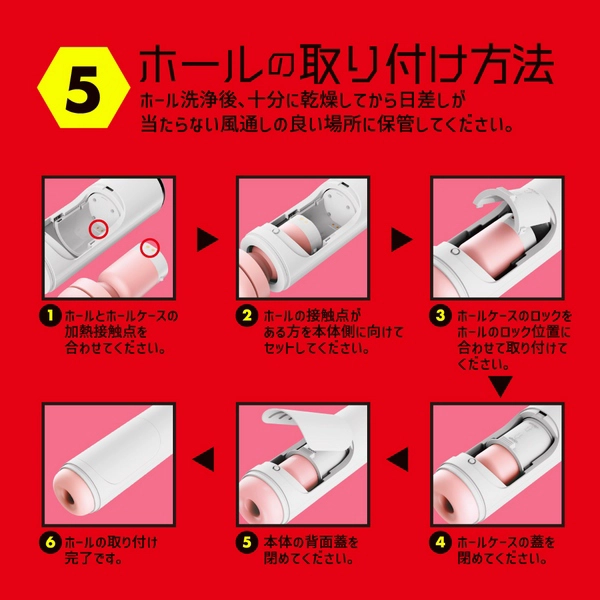 5 ホールの取り付け方法

ホール洗浄後、十分に乾燥してから日差しが当たらない風通しの良い場所に保管してください。

1 ホールとホールケースの加熱接触点を合わせてください。

2 ホールの接触点がある方を本体側に向けてセットしてください。

3 ホールケースのロックをホールのロック位置に合わせて取り付けてください。

4 ホールケースの蓋を閉めてください。

5 本体の背面蓋を閉めてください。

6 ホールの取り付け完了です。